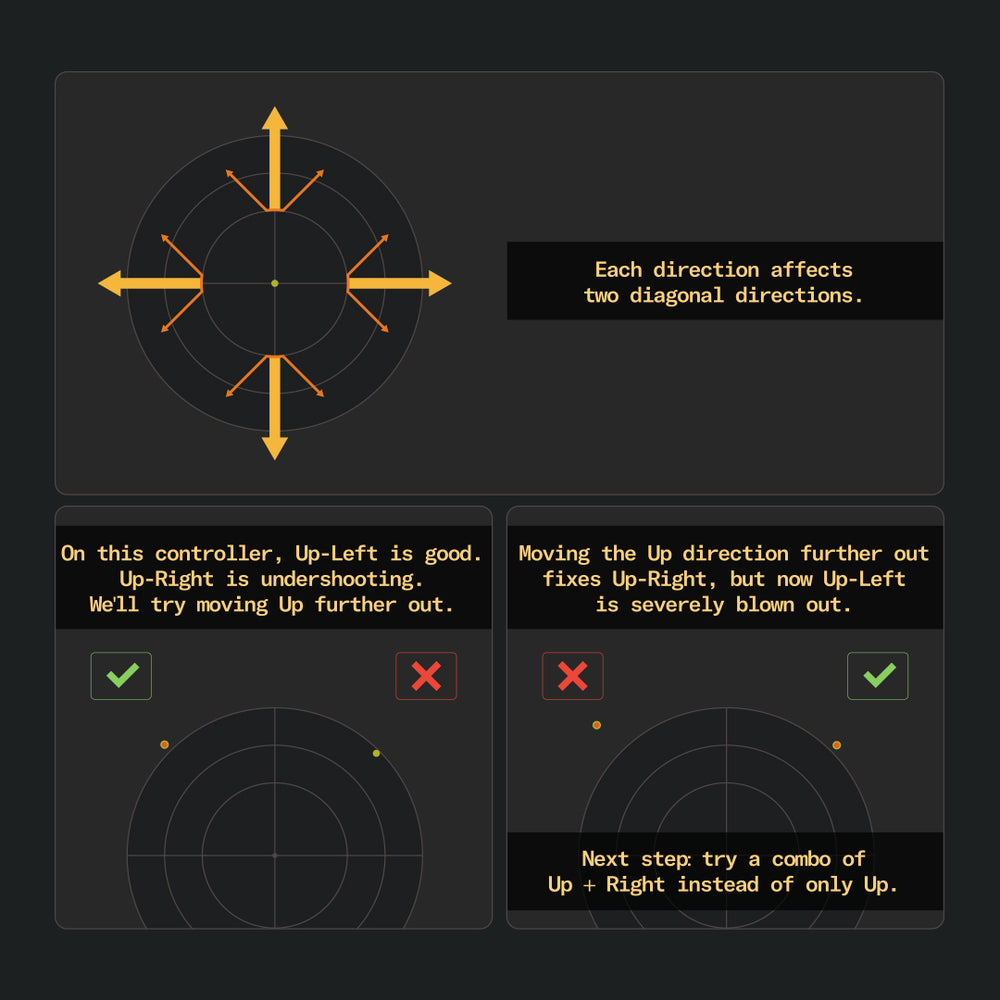 Each direction affects two diagonal directions.

On this controller, Up-Left is good. Up-Right is undershooting. We'll try moving Up further out.

Moving the Up direction further out fixes Up-Right, but now Up-Left is severely blown out.

Next step: try a combo of Up + Right instead of only Up.